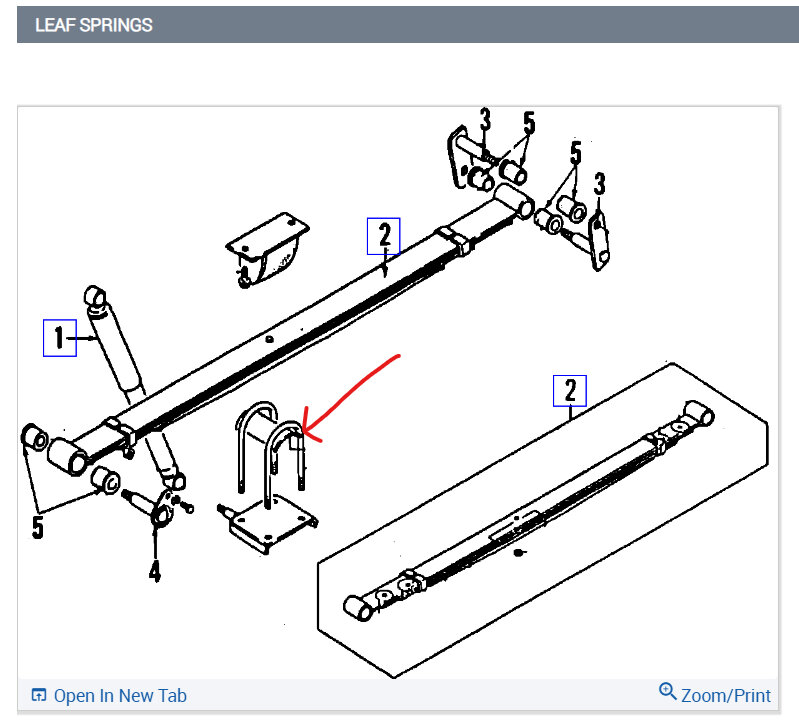 LEAF SPRINGS

3
5
5
3
2
1
2
5
4

Open In New Tab
Zoom/Print