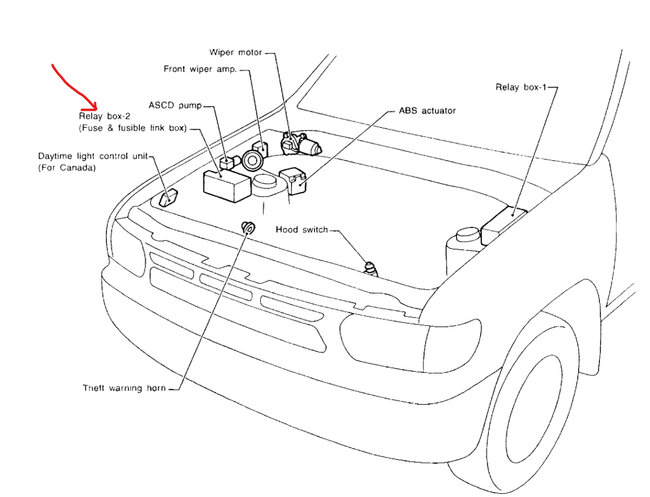 Wiper motor

Front wiper amp.

ASCD pump

Relay box-2
(Fuse & fusible link box)

Daytime light control unit
(For Canada)

ABS actuator

Relay box-1

Hood switch

Theft warning horn