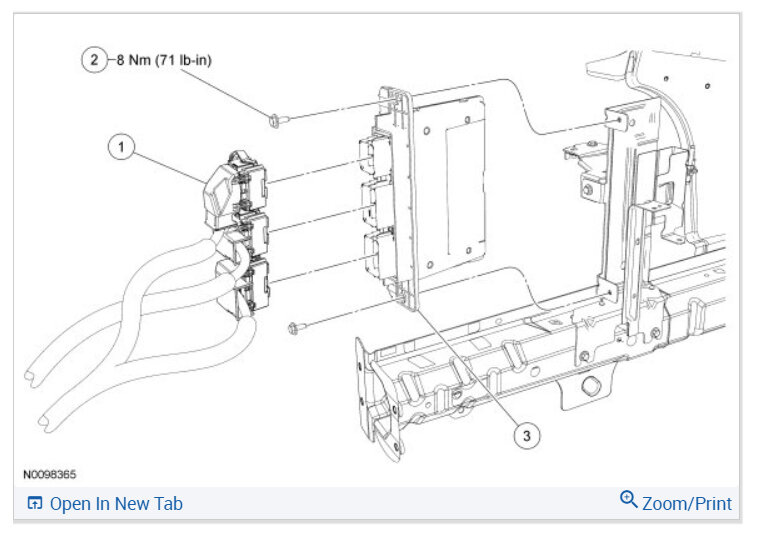 2 8 Nm (71 lb-in)

1

3

N0098365

Open In New Tab

Zoom/Print