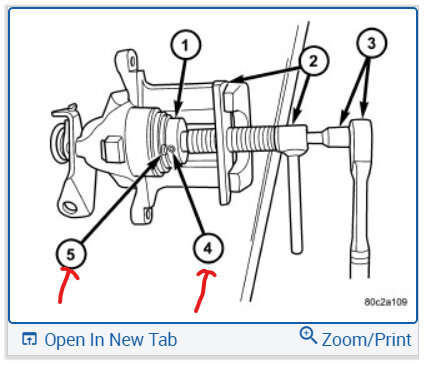 1
2
3
5
4
80c2a109
Open In New Tab
Zoom/Print