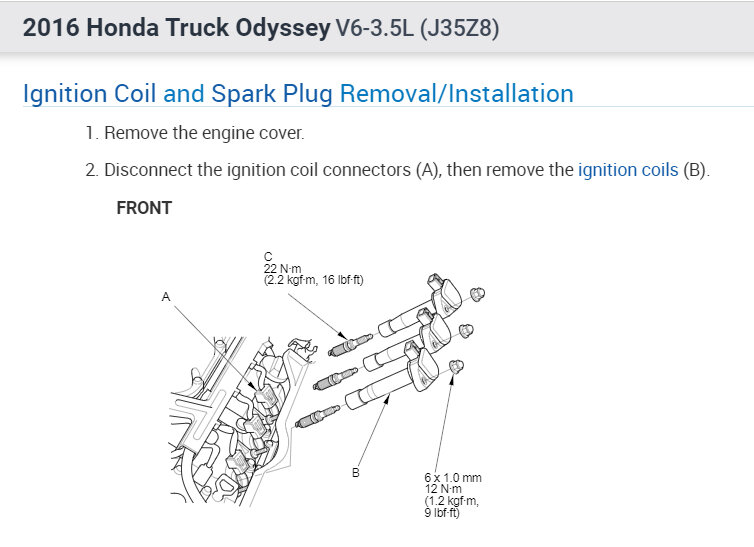 2016 Honda Truck Odyssey V6-3.5L (J35Z8)

Ignition Coil and Spark Plug Removal/Installation

1. Remove the engine cover.

2. Disconnect the ignition coil connectors (A), then remove the ignition coils (B).

FRONT

C
22 N·m
(2.2 kgf·m, 16 lbf·ft)

A

B

6 x 1.0 mm
12 N·m
(1.2 kgf·m,
9 lbf·ft)