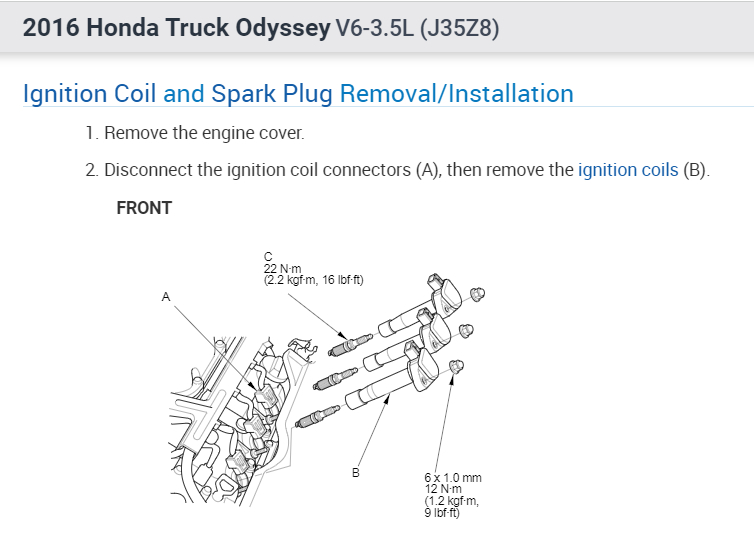 2016 Honda Truck Odyssey V6-3.5L (J35Z8)

Ignition Coil and Spark Plug Removal/Installation

1. Remove the engine cover.

2. Disconnect the ignition coil connectors (A), then remove the ignition coils (B).

FRONT

C
22 N·m
(2.2 kgf·m, 16 lbf·ft)

A

B

6 x 1.0 mm
12 N·m
(1.2 kgf·m,
9 lbf·ft)