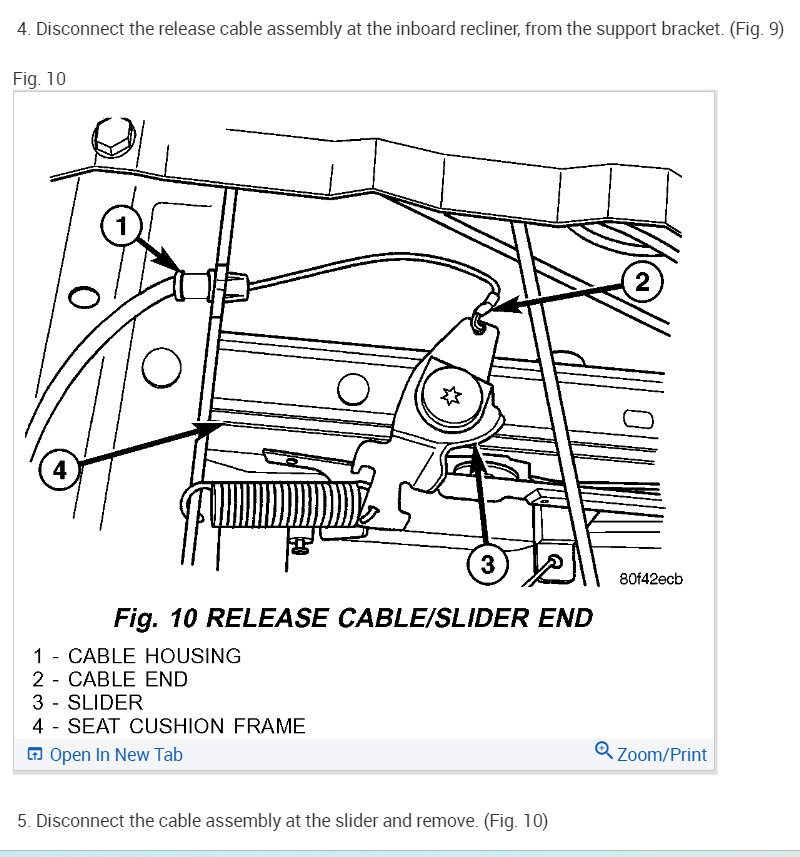 4. Disconnect the release cable assembly at the inboard recliner, from the support bracket. (Fig. 9)

Fig. 10

1

2

4

3

80f42ecb

Fig. 10 RELEASE CABLE/SLIDER END

1 - CABLE HOUSING
2 - CABLE END
3 - SLIDER
4 - SEAT CUSHION FRAME

Open In New Tab

Zoom/Print

5. Disconnect the cable assembly at the slider and remove. (Fig. 10)