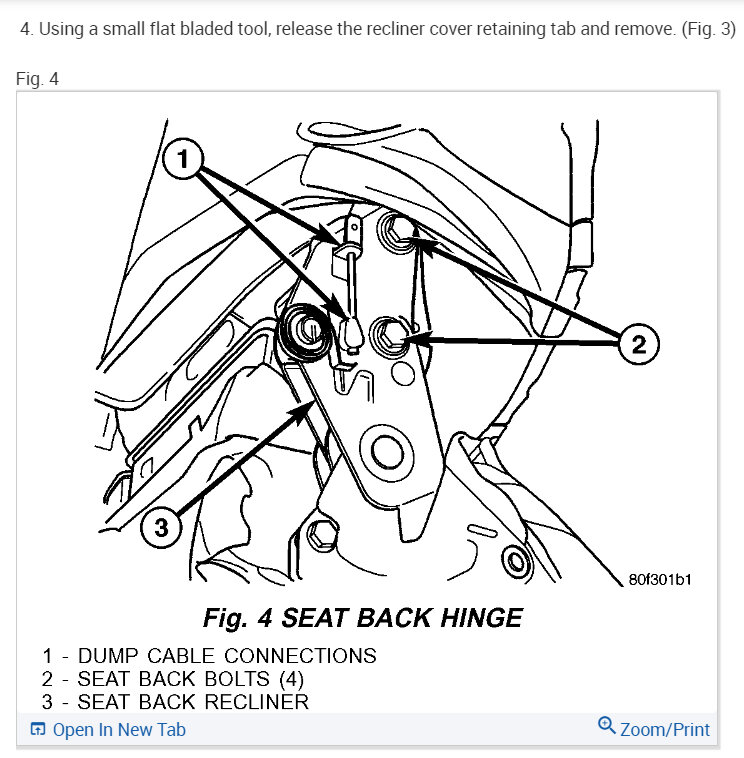 4. Using a small flat bladed tool, release the recliner cover retaining tab and remove. (Fig. 3)

Fig. 4

1

2

3

80f301b1

Fig. 4 SEAT BACK HINGE

1 - DUMP CABLE CONNECTIONS
2 - SEAT BACK BOLTS (4)
3 - SEAT BACK RECLINER

Open In New Tab

Zoom/Print