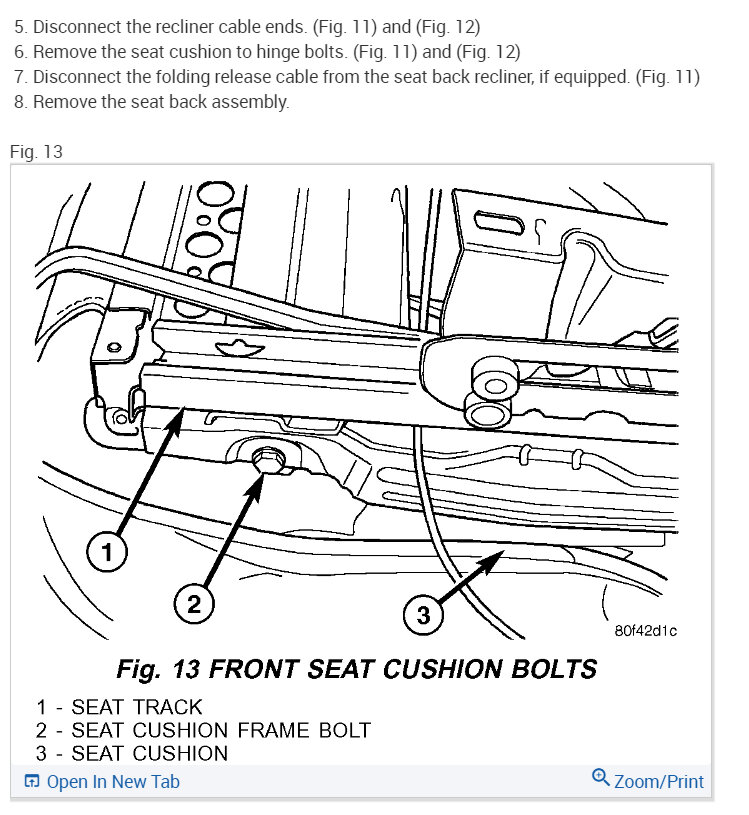 5. Disconnect the recliner cable ends. (Fig. 11) and (Fig. 12)
6. Remove the seat cushion to hinge bolts. (Fig. 11) and (Fig. 12)
7. Disconnect the folding release cable from the seat back recliner, if equipped. (Fig. 11)
8. Remove the seat back assembly.

Fig. 13

1

2

3

80f42d1c

Fig. 13 FRONT SEAT CUSHION BOLTS

1 - SEAT TRACK
2 - SEAT CUSHION FRAME BOLT
3 - SEAT CUSHION

Open In New Tab

Zoom/Print