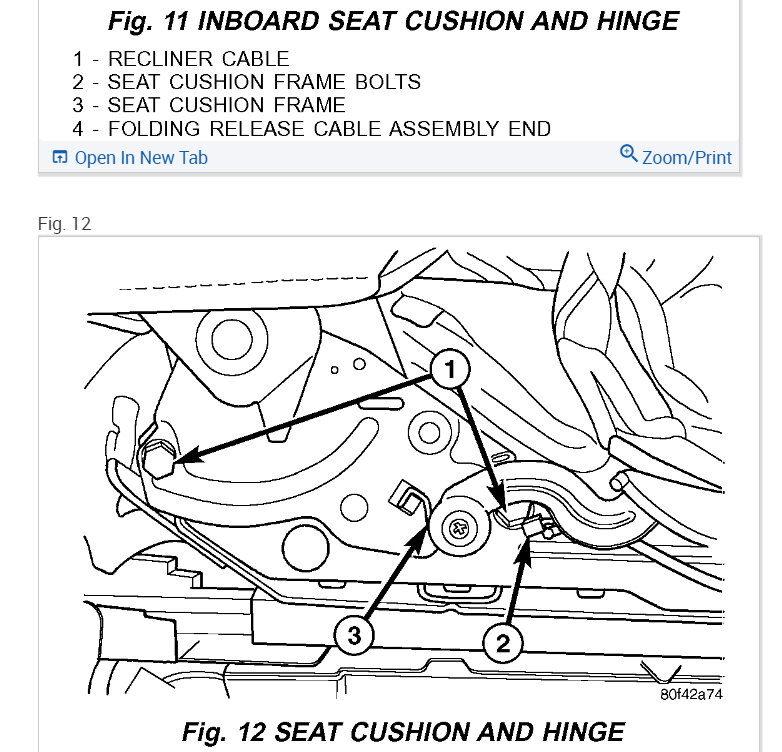 Fig. 11 INBOARD SEAT CUSHION AND HINGE

1 - RECLINER CABLE
2 - SEAT CUSHION FRAME BOLTS
3 - SEAT CUSHION FRAME
4 - FOLDING RELEASE CABLE ASSEMBLY END

Open In New Tab

Zoom/Print

Fig. 12

1

3

2

80f42a74

Fig. 12 SEAT CUSHION AND HINGE