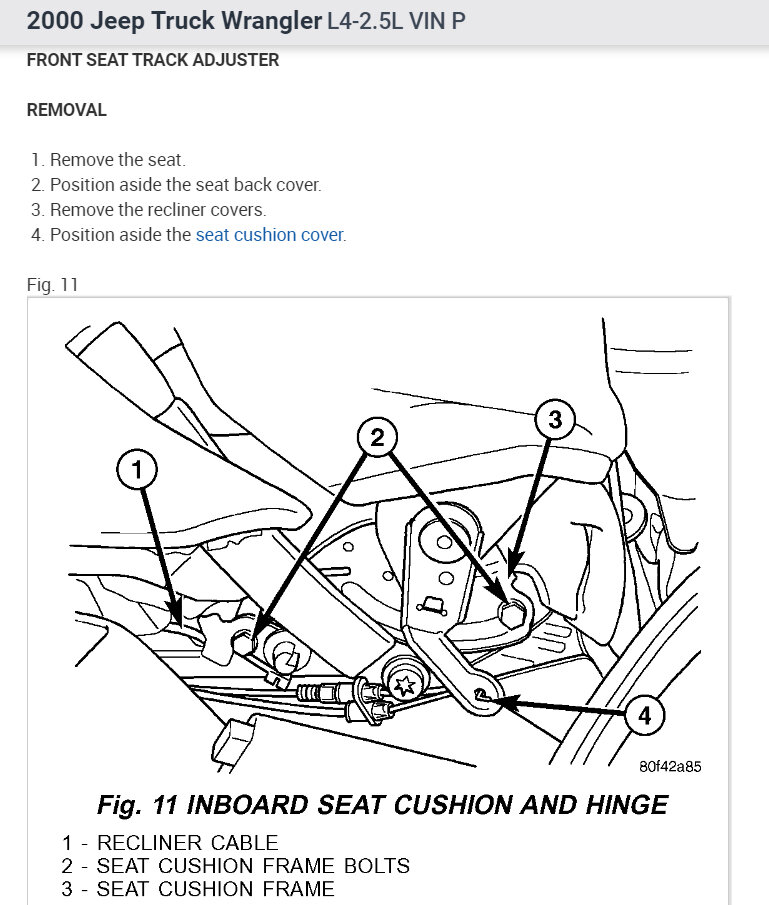 2000 Jeep Truck Wrangler L4-2.5L VIN P

FRONT SEAT TRACK ADJUSTER

REMOVAL

1. Remove the seat.
2. Position aside the seat back cover.
3. Remove the recliner covers.
4. Position aside the seat cushion cover.

Fig. 11

1

2

3

4

80f42a85

Fig. 11 INBOARD SEAT CUSHION AND HINGE

1 - RECLINER CABLE
2 - SEAT CUSHION FRAME BOLTS
3 - SEAT CUSHION FRAME