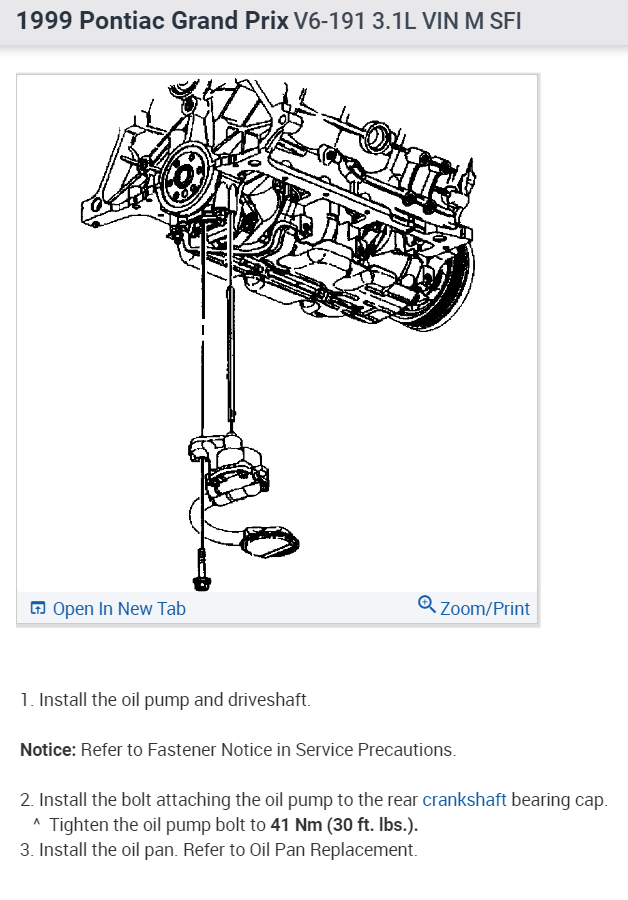 1999 Pontiac Grand Prix V6-191 3.1L VIN M SFI

Open In New Tab

Zoom/Print

1. Install the oil pump and driveshaft.

Notice: Refer to Fastener Notice in Service Precautions.

2. Install the bolt attaching the oil pump to the rear crankshaft bearing cap.
^ Tighten the oil pump bolt to 41 Nm (30 ft. lbs.).
3. Install the oil pan. Refer to Oil Pan Replacement.