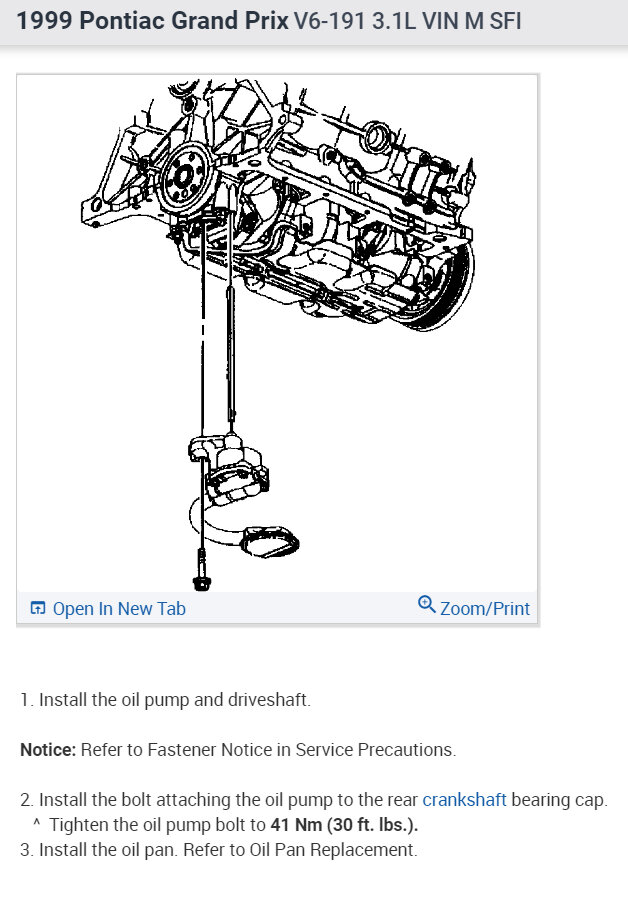 1999 Pontiac Grand Prix V6-191 3.1L VIN M SFI

Open In New Tab

Zoom/Print

1. Install the oil pump and driveshaft.

Notice: Refer to Fastener Notice in Service Precautions.

2. Install the bolt attaching the oil pump to the rear crankshaft bearing cap.
^ Tighten the oil pump bolt to 41 Nm (30 ft. lbs.).
3. Install the oil pan. Refer to Oil Pan Replacement.