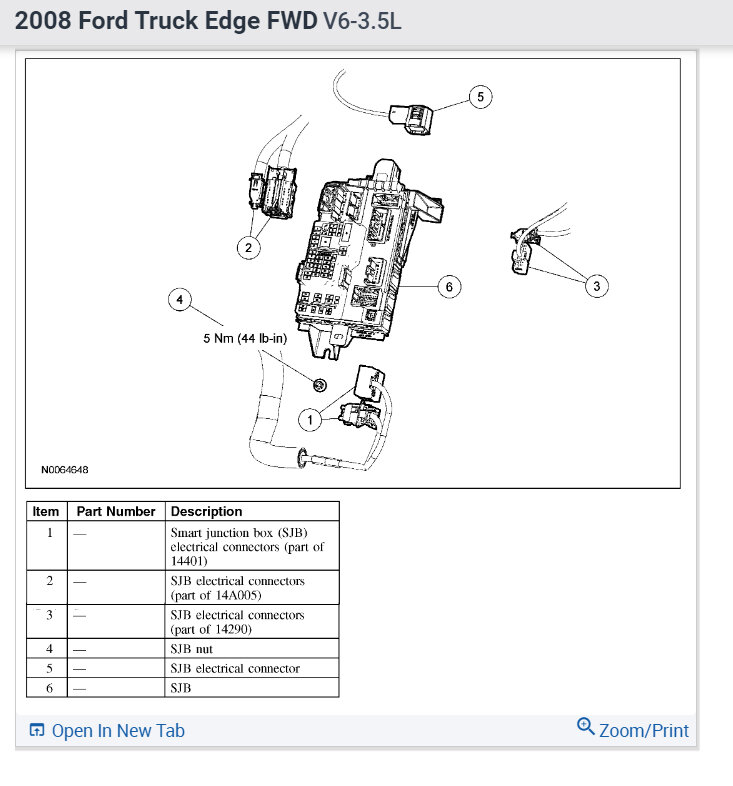 2008 Ford Truck Edge FWD V6-3.5L

5

2

6

3

4

5 Nm (44 lb-in)

1

N0064648

| Item | Part Number | Description |
|---|---|---|
| 1 | — | Smart junction box (SJB) electrical connectors (part of 14401) |
| 2 | — | SJB electrical connectors (part of 14A005) |
| 3 | — | SJB electrical connectors (part of 14290) |
| 4 | — | SJB nut |
| 5 | — | SJB electrical connector |
| 6 | — | SJB |

Open In New Tab

Zoom/Print