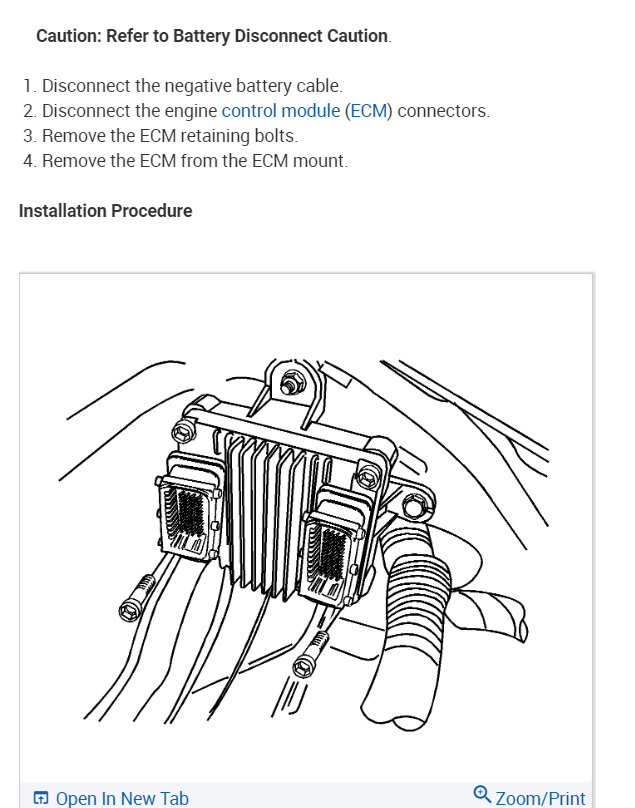 Caution: Refer to Battery Disconnect Caution.

1. Disconnect the negative battery cable.
2. Disconnect the engine control module (ECM) connectors.
3. Remove the ECM retaining bolts.
4. Remove the ECM from the ECM mount.

Installation Procedure

Open In New Tab

Zoom/Print