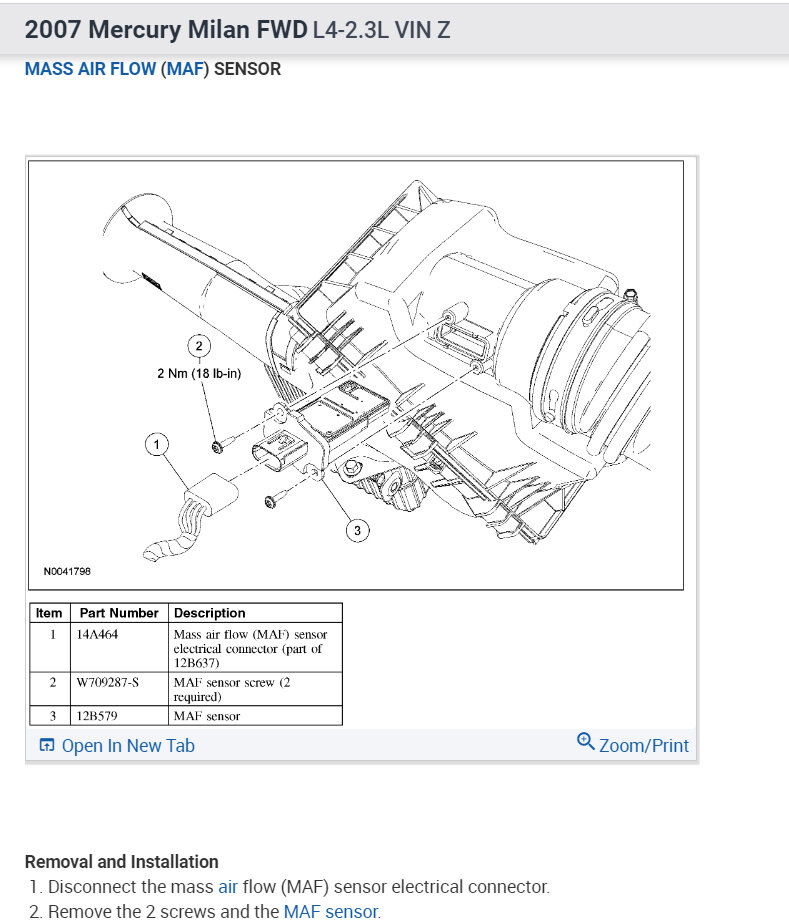 2007 Mercury Milan FWD L4-2.3L VIN Z

MASS AIR FLOW (MAF) SENSOR

2

2 Nm (18 lb-in)

1

3

N0041798

| Item | Part Number | Description |
|---|---|---|
| 1 | 14A464 | Mass air flow (MAF) sensor electrical connector (part of 12B637) |
| 2 | W709287-S | MAF sensor screw (2 required) |
| 3 | 12B579 | MAF sensor |

Open In New Tab

Zoom/Print

Removal and Installation

1. Disconnect the mass air flow (MAF) sensor electrical connector.

2. Remove the 2 screws and the MAF sensor.