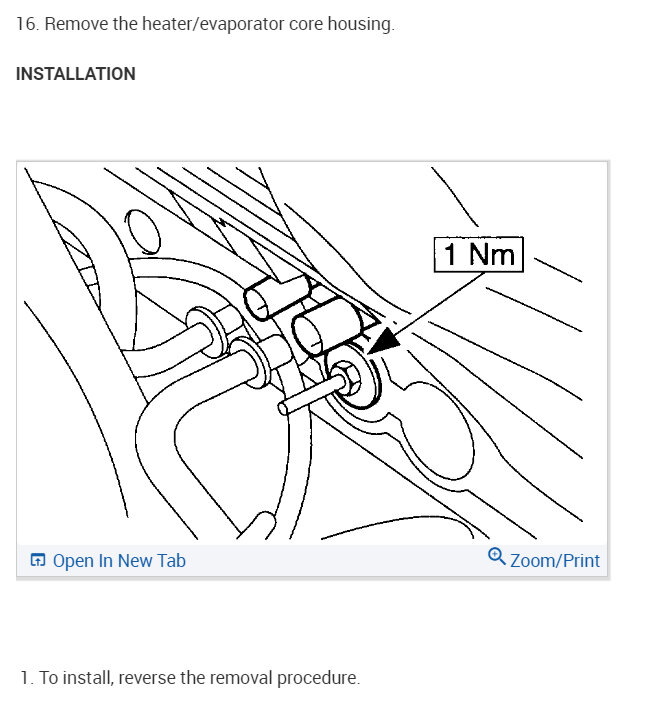 16. Remove the heater/evaporator core housing.

INSTALLATION

1 Nm

Open In New Tab

Zoom/Print

1. To install, reverse the removal procedure.