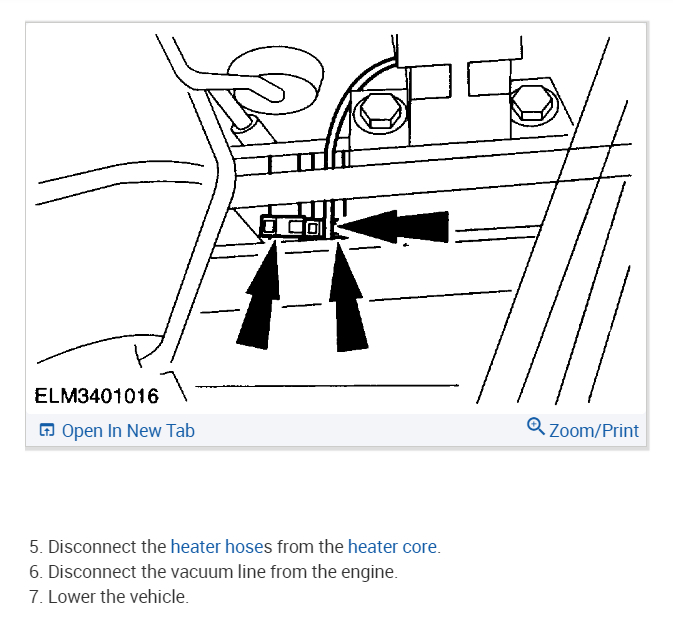 ELM3401016

Open In New Tab

Zoom/Print

5. Disconnect the heater hoses from the heater core.
6. Disconnect the vacuum line from the engine.
7. Lower the vehicle.