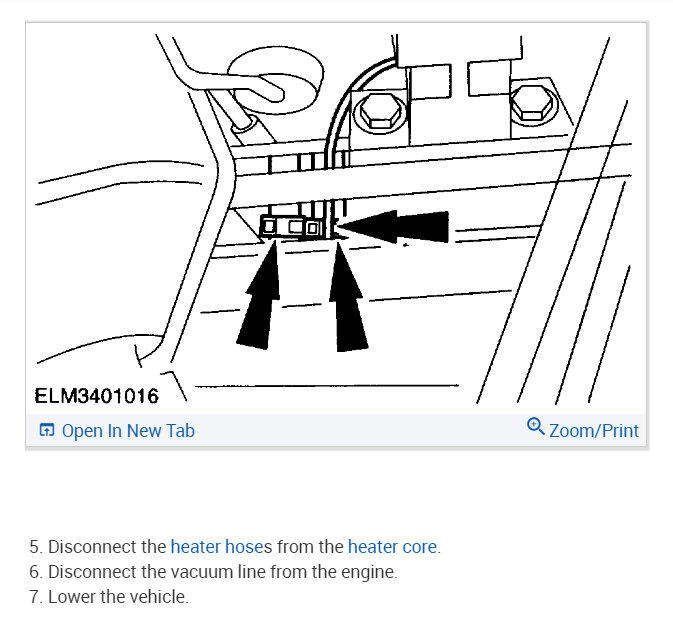 ELM3401016

Open In New Tab

Zoom/Print

5. Disconnect the heater hoses from the heater core.
6. Disconnect the vacuum line from the engine.
7. Lower the vehicle.