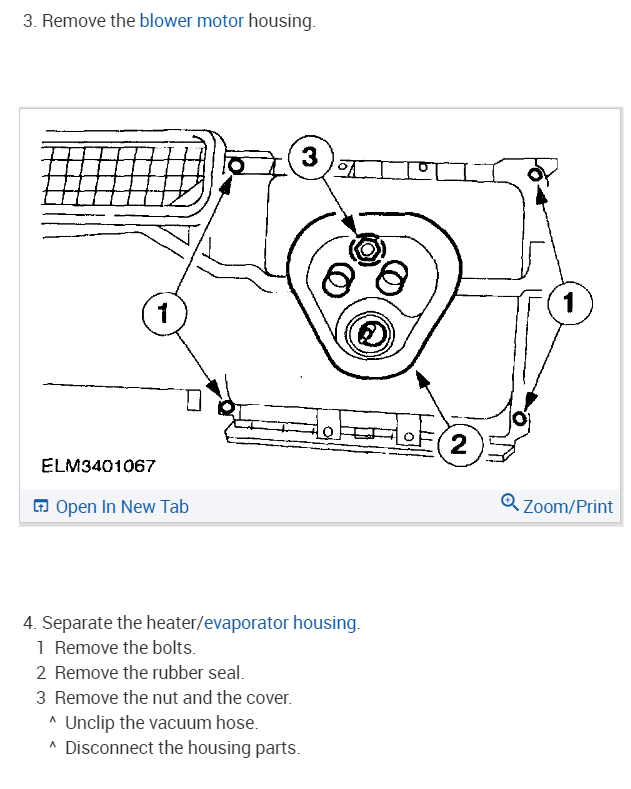 3. Remove the blower motor housing.

3

1

1

2

ELM3401067

Open In New Tab

Zoom/Print

4. Separate the heater/evaporator housing.
1 Remove the bolts.
2 Remove the rubber seal.
3 Remove the nut and the cover.
^ Unclip the vacuum hose.
^ Disconnect the housing parts.