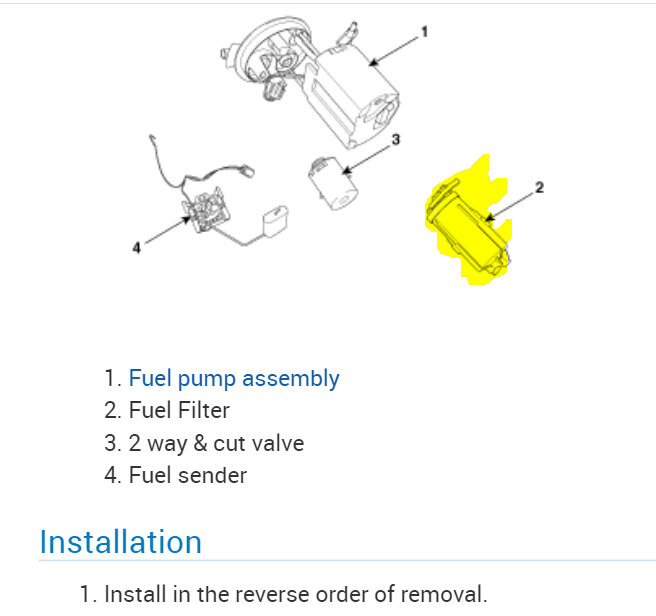 1
3
2
4

1. Fuel pump assembly
2. Fuel Filter
3. 2 way & cut valve
4. Fuel sender

Installation

1. Install in the reverse order of removal.