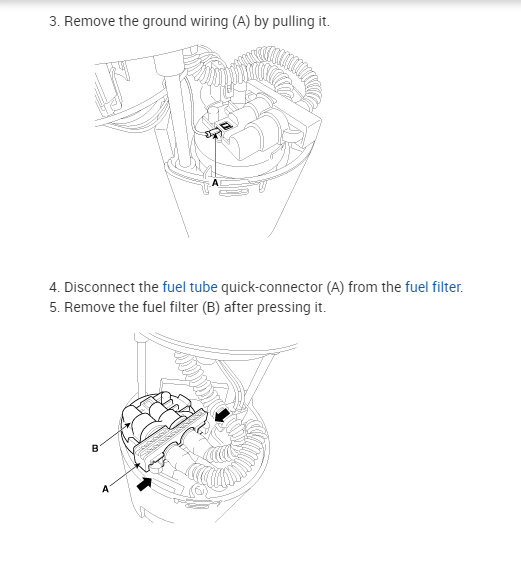 3. Remove the ground wiring (A) by pulling it.

A

4. Disconnect the fuel tube quick-connector (A) from the fuel filter.
5. Remove the fuel filter (B) after pressing it.

B

A