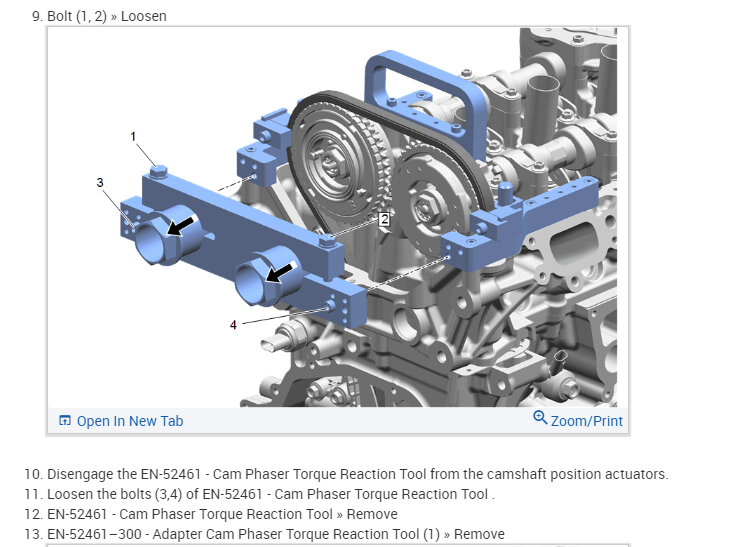 9. Bolt (1, 2) » Loosen

1
3
2
4

Open In New Tab
Zoom/Print

10. Disengage the EN-52461 - Cam Phaser Torque Reaction Tool from the camshaft position actuators.
11. Loosen the bolts (3,4) of EN-52461 - Cam Phaser Torque Reaction Tool .
12. EN-52461 - Cam Phaser Torque Reaction Tool » Remove
13. EN-52461–300 - Adapter Cam Phaser Torque Reaction Tool (1) » Remove