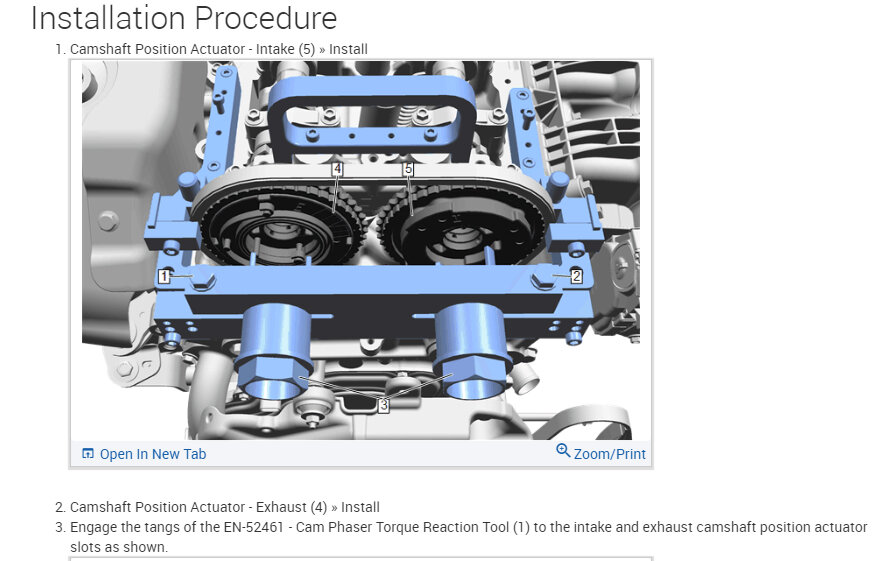 Installation Procedure

1. Camshaft Position Actuator - Intake (5) » Install

4
5
1
2
3

Open In New Tab
Zoom/Print

2. Camshaft Position Actuator - Exhaust (4) » Install
3. Engage the tangs of the EN-52461 - Cam Phaser Torque Reaction Tool (1) to the intake and exhaust camshaft position actuator slots as shown.