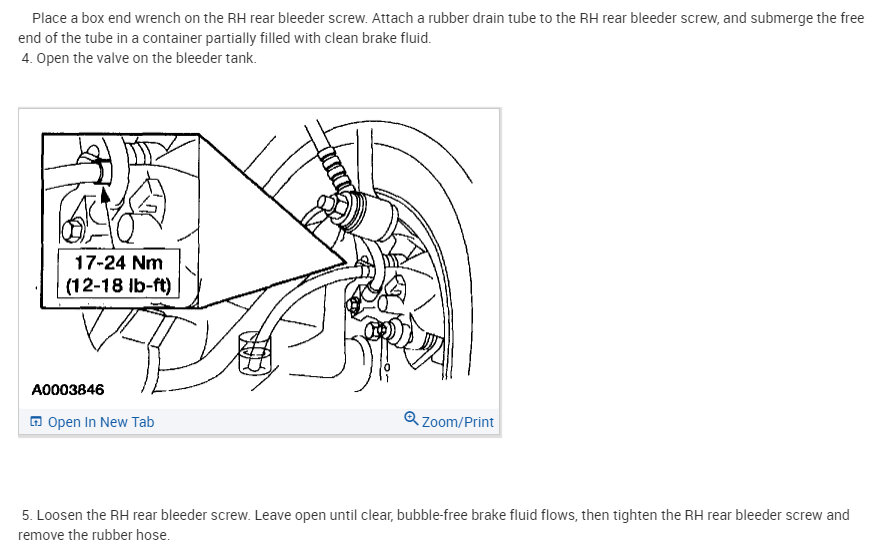 Place a box end wrench on the RH rear bleeder screw. Attach a rubber drain tube to the RH rear bleeder screw, and submerge the free end of the tube in a container partially filled with clean brake fluid.
4. Open the valve on the bleeder tank.

17-24 Nm
(12-18 lb-ft)

A0003846

Open In New Tab
Zoom/Print

5. Loosen the RH rear bleeder screw. Leave open until clear, bubble-free brake fluid flows, then tighten the RH rear bleeder screw and remove the rubber hose.