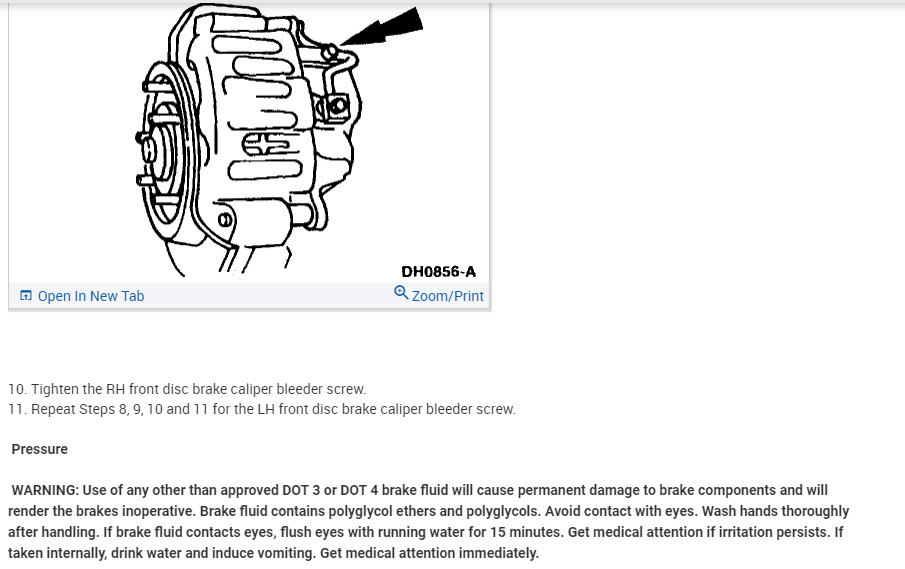 DH0856-A

Open In New Tab

Zoom/Print

10. Tighten the RH front disc brake caliper bleeder screw.
11. Repeat Steps 8, 9, 10 and 11 for the LH front disc brake caliper bleeder screw.

Pressure

WARNING: Use of any other than approved DOT 3 or DOT 4 brake fluid will cause permanent damage to brake components and will render the brakes inoperative. Brake fluid contains polyglycol ethers and polyglycols. Avoid contact with eyes. Wash hands thoroughly after handling. If brake fluid contacts eyes, flush eyes with running water for 15 minutes. Get medical attention if irritation persists. If taken internally, drink water and induce vomiting. Get medical attention immediately.