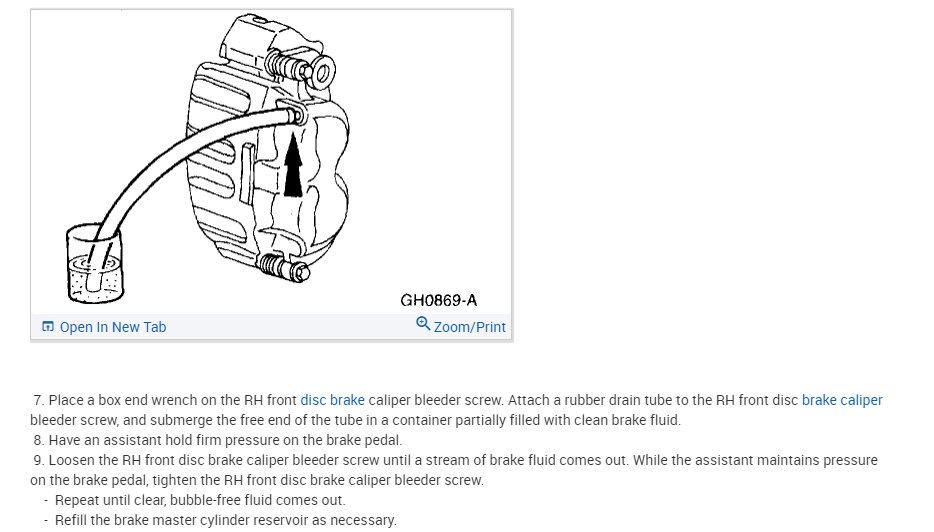 GH0869-A

Open In New Tab

Zoom/Print

7. Place a box end wrench on the RH front disc brake caliper bleeder screw. Attach a rubber drain tube to the RH front disc brake caliper bleeder screw, and submerge the free end of the tube in a container partially filled with clean brake fluid.

8. Have an assistant hold firm pressure on the brake pedal.

9. Loosen the RH front disc brake caliper bleeder screw until a stream of brake fluid comes out. While the assistant maintains pressure on the brake pedal, tighten the RH front disc brake caliper bleeder screw.

- Repeat until clear, bubble-free fluid comes out.
- Refill the brake master cylinder reservoir as necessary.