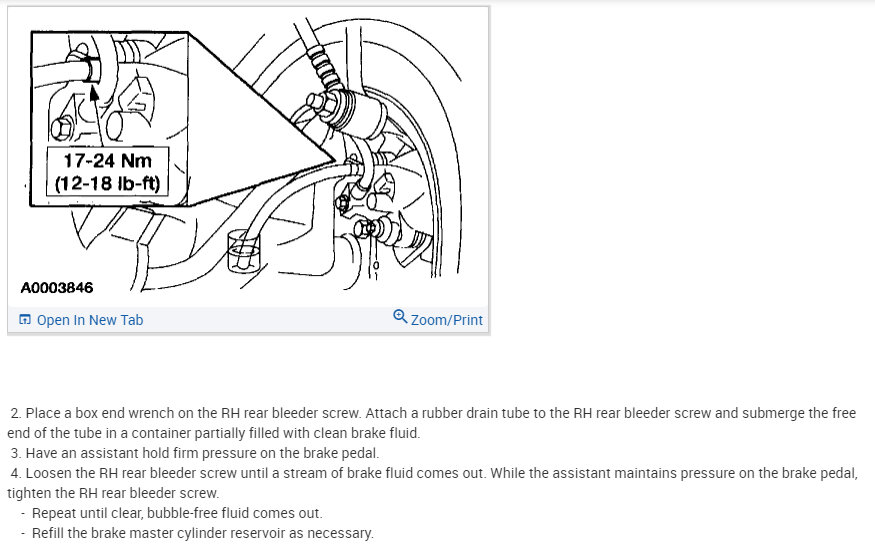 17-24 Nm
(12-18 lb-ft)

A0003846

Open In New Tab

Zoom/Print

2. Place a box end wrench on the RH rear bleeder screw. Attach a rubber drain tube to the RH rear bleeder screw and submerge the free end of the tube in a container partially filled with clean brake fluid.
3. Have an assistant hold firm pressure on the brake pedal.
4. Loosen the RH rear bleeder screw until a stream of brake fluid comes out. While the assistant maintains pressure on the brake pedal, tighten the RH rear bleeder screw.
- Repeat until clear, bubble-free fluid comes out.
- Refill the brake master cylinder reservoir as necessary.