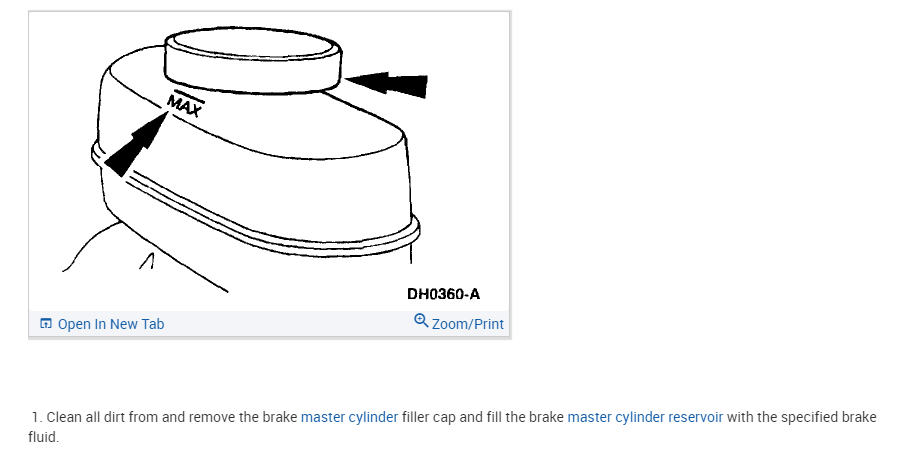 MAX

DH0360-A

Open In New Tab

Zoom/Print

1. Clean all dirt from and remove the brake master cylinder filler cap and fill the brake master cylinder reservoir with the specified brake fluid.