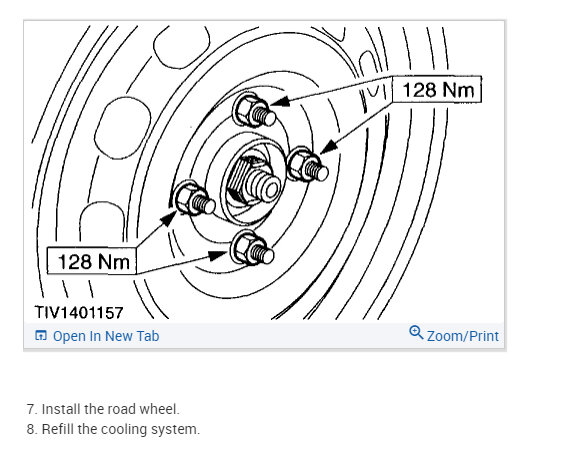 128 Nm

128 Nm

TIV1401157

Open In New Tab

Zoom/Print

7. Install the road wheel.
8. Refill the cooling system.