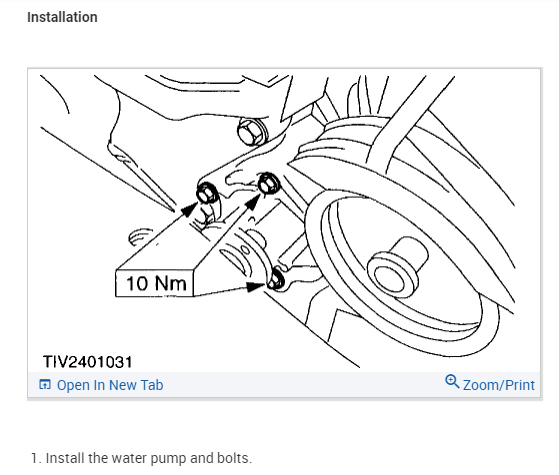 Installation

10 Nm

TIV2401031

Open In New Tab

Zoom/Print

1. Install the water pump and bolts.