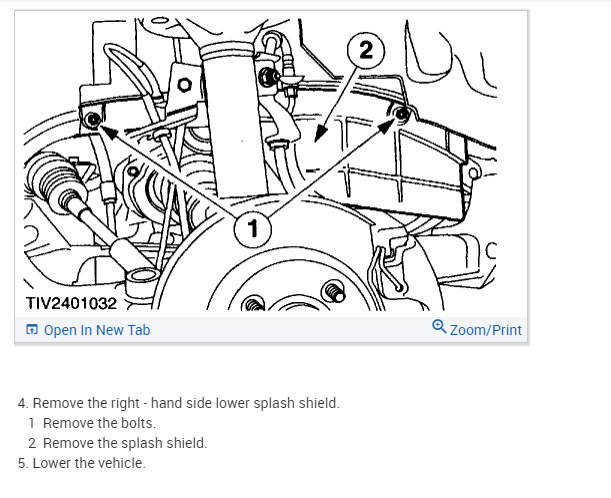 2

1

TIV2401032

Open In New Tab

Zoom/Print

4. Remove the right - hand side lower splash shield.

1 Remove the bolts.

2 Remove the splash shield.

5. Lower the vehicle.