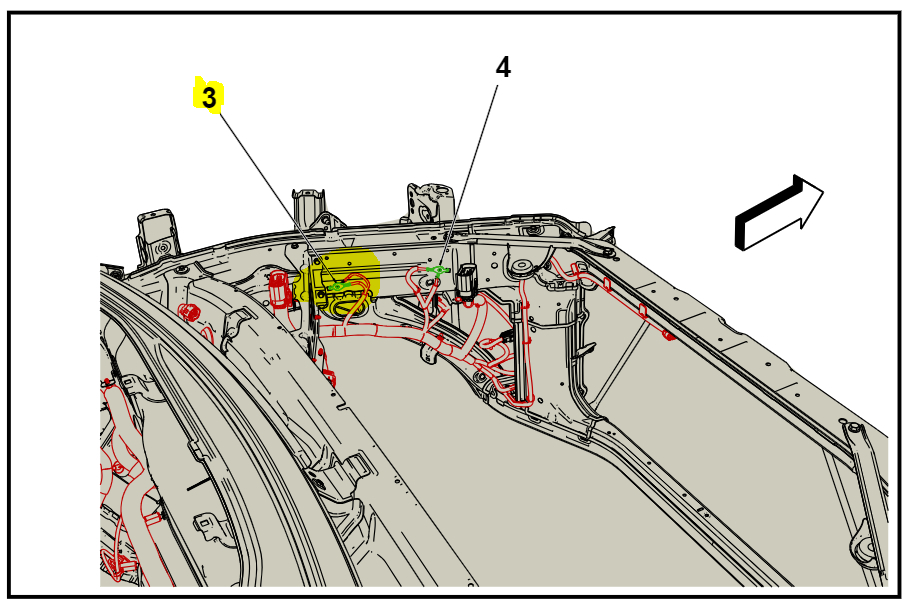 3
4