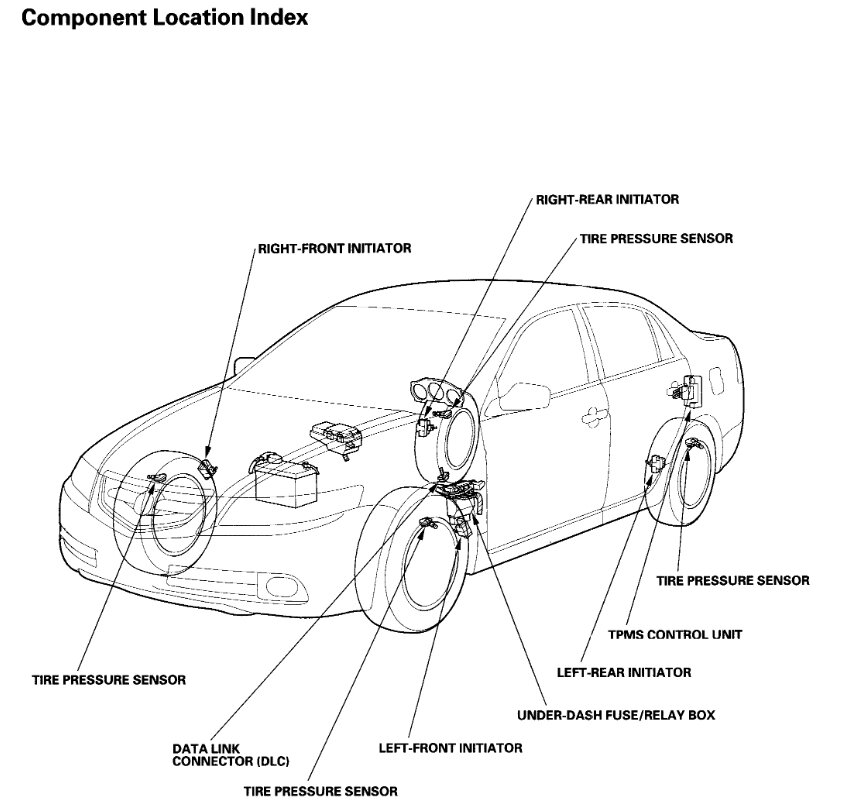 Component Location Index

RIGHT-REAR INITIATOR

TIRE PRESSURE SENSOR

RIGHT-FRONT INITIATOR

TIRE PRESSURE SENSOR

TPMS CONTROL UNIT

LEFT-REAR INITIATOR

TIRE PRESSURE SENSOR

UNDER-DASH FUSE/RELAY BOX

DATA LINK CONNECTOR (DLC)

LEFT-FRONT INITIATOR

TIRE PRESSURE SENSOR