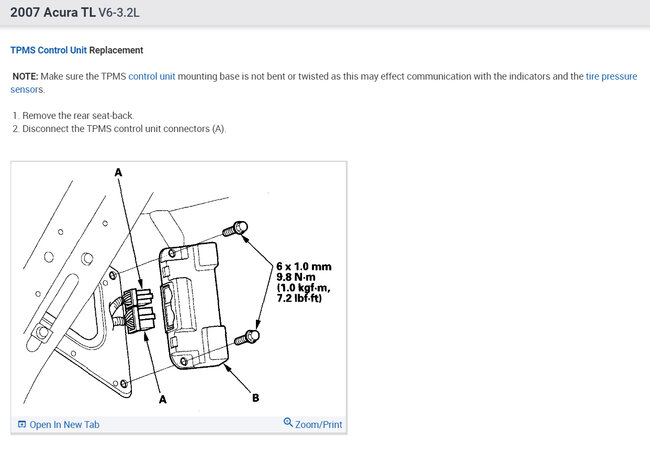 2007 Acura TL V6-3.2L

TPMS Control Unit Replacement

NOTE: Make sure the TPMS control unit mounting base is not bent or twisted as this may effect communication with the indicators and the tire pressure sensors.

1. Remove the rear seat-back.
2. Disconnect the TPMS control unit connectors (A).

A

6 x 1.0 mm
9.8 N·m
(1.0 kgf·m,
7.2 lbf·ft)

A

B

Open In New Tab

Zoom/Print