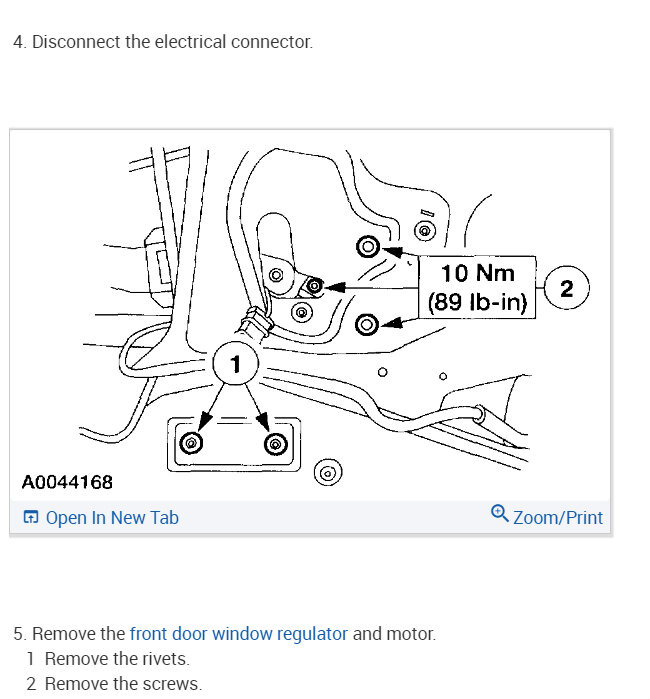 4. Disconnect the electrical connector.

10 Nm
(89 lb-in)

2

1

A0044168

Open In New Tab

Zoom/Print

5. Remove the front door window regulator and motor.
1 Remove the rivets.
2 Remove the screws.