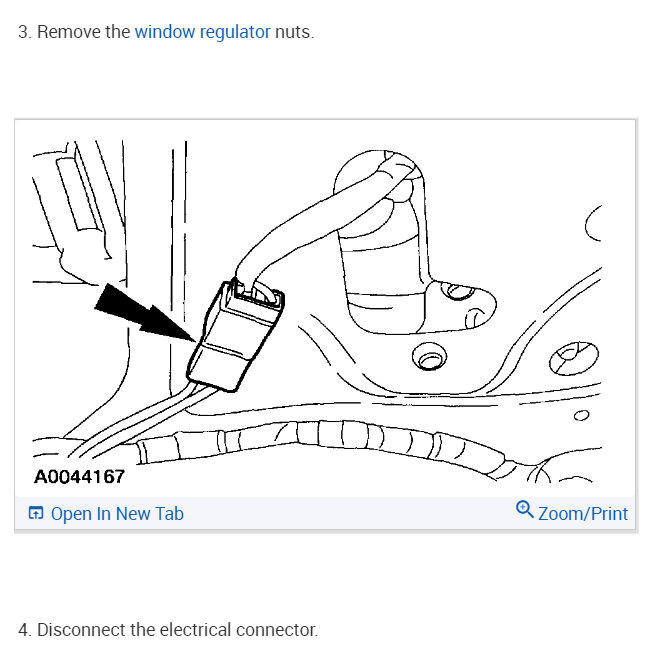 3. Remove the window regulator nuts.

A0044167

Open In New Tab

Zoom/Print

4. Disconnect the electrical connector.