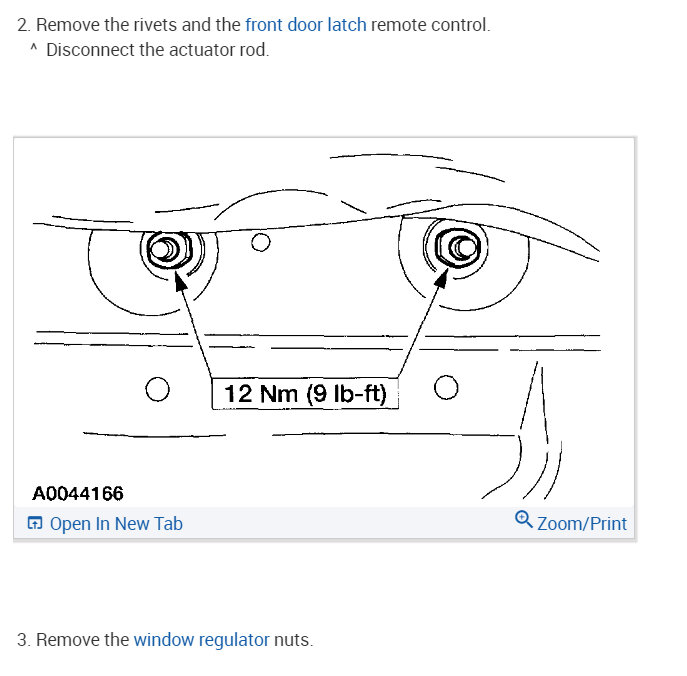 2. Remove the rivets and the front door latch remote control.
^ Disconnect the actuator rod.

12 Nm (9 lb-ft)

A0044166

Open In New Tab

Zoom/Print

3. Remove the window regulator nuts.