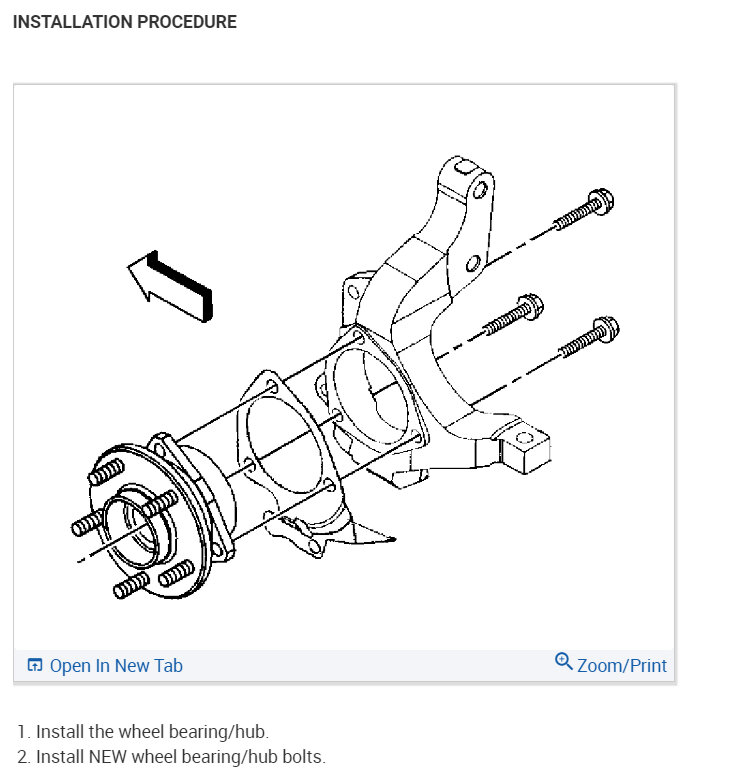 INSTALLATION PROCEDURE

Open In New Tab
Zoom/Print

1. Install the wheel bearing/hub.
2. Install NEW wheel bearing/hub bolts.