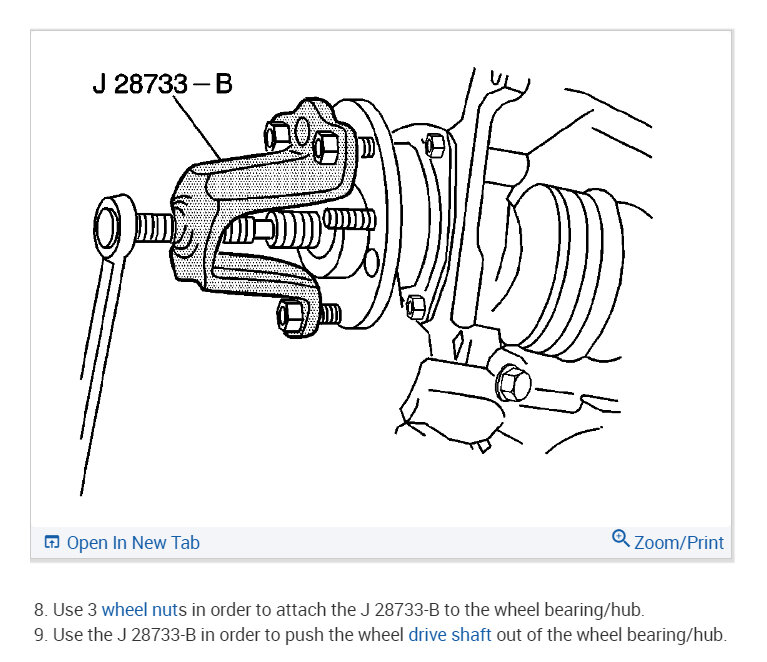 J 28733 – B

Open In New Tab

Zoom/Print

8. Use 3 wheel nuts in order to attach the J 28733-B to the wheel bearing/hub.
9. Use the J 28733-B in order to push the wheel drive shaft out of the wheel bearing/hub.