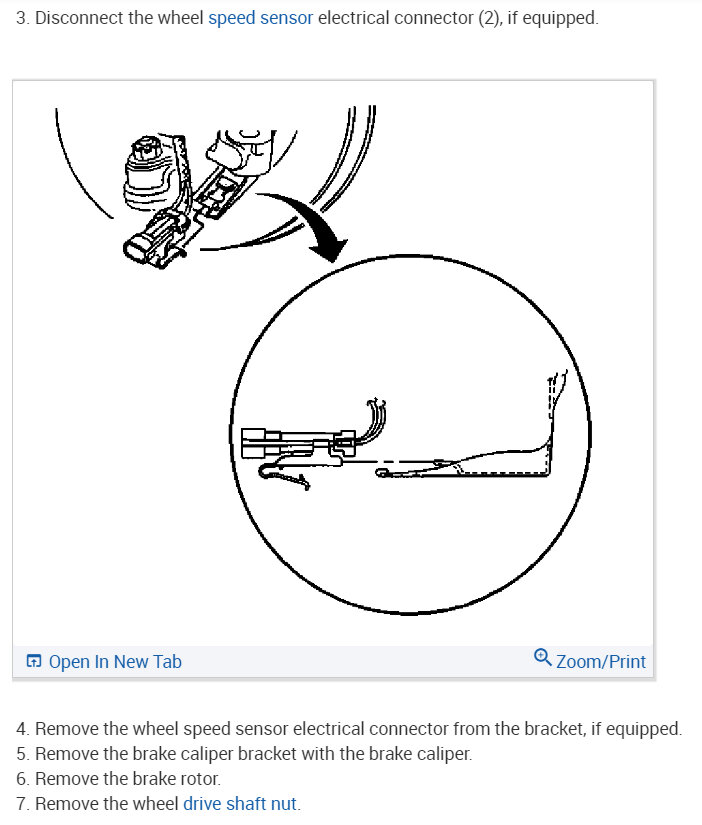 3. Disconnect the wheel speed sensor electrical connector (2), if equipped.

Open In New Tab

Zoom/Print

4. Remove the wheel speed sensor electrical connector from the bracket, if equipped.
5. Remove the brake caliper bracket with the brake caliper.
6. Remove the brake rotor.
7. Remove the wheel drive shaft nut.