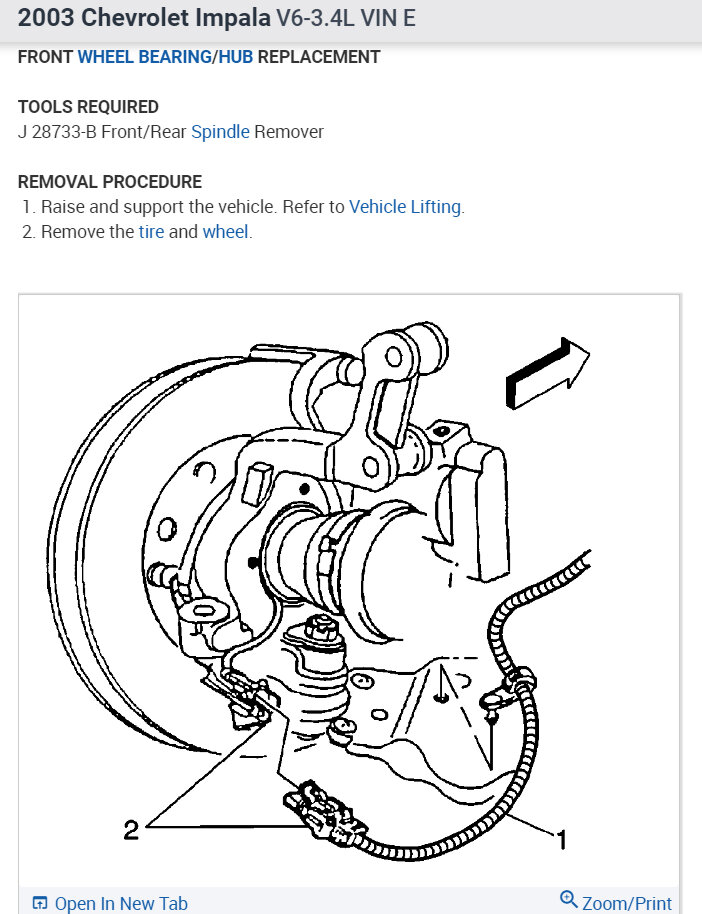 2003 Chevrolet Impala V6-3.4L VIN E

FRONT WHEEL BEARING/HUB REPLACEMENT

TOOLS REQUIRED
J 28733-B Front/Rear Spindle Remover

REMOVAL PROCEDURE
1. Raise and support the vehicle. Refer to Vehicle Lifting.
2. Remove the tire and wheel.

2

1

Open In New Tab

Zoom/Print