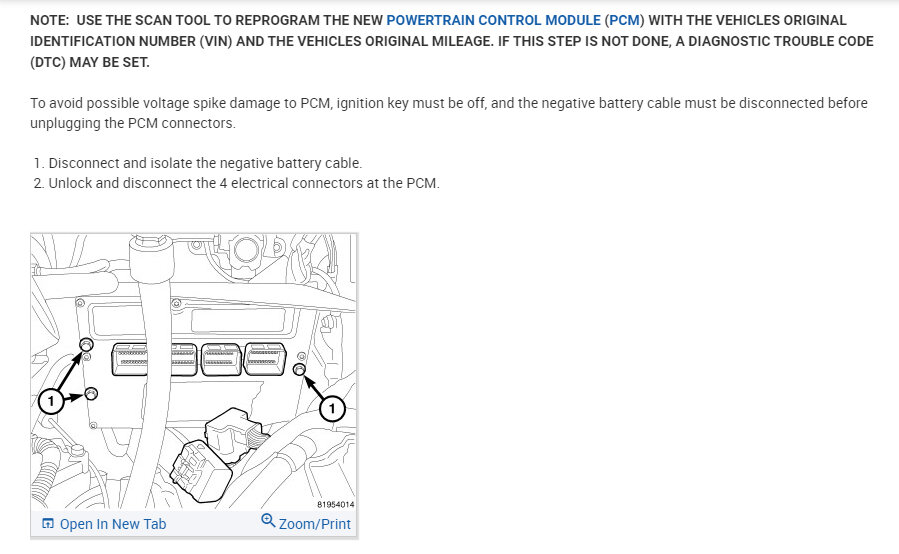 NOTE: USE THE SCAN TOOL TO REPROGRAM THE NEW POWERTRAIN CONTROL MODULE (PCM) WITH THE VEHICLES ORIGINAL IDENTIFICATION NUMBER (VIN) AND THE VEHICLES ORIGINAL MILEAGE. IF THIS STEP IS NOT DONE, A DIAGNOSTIC TROUBLE CODE (DTC) MAY BE SET.

To avoid possible voltage spike damage to PCM, ignition key must be off, and the negative battery cable must be disconnected before unplugging the PCM connectors.

1. Disconnect and isolate the negative battery cable.
2. Unlock and disconnect the 4 electrical connectors at the PCM.

1
1
81954014

Open In New Tab
Zoom/Print