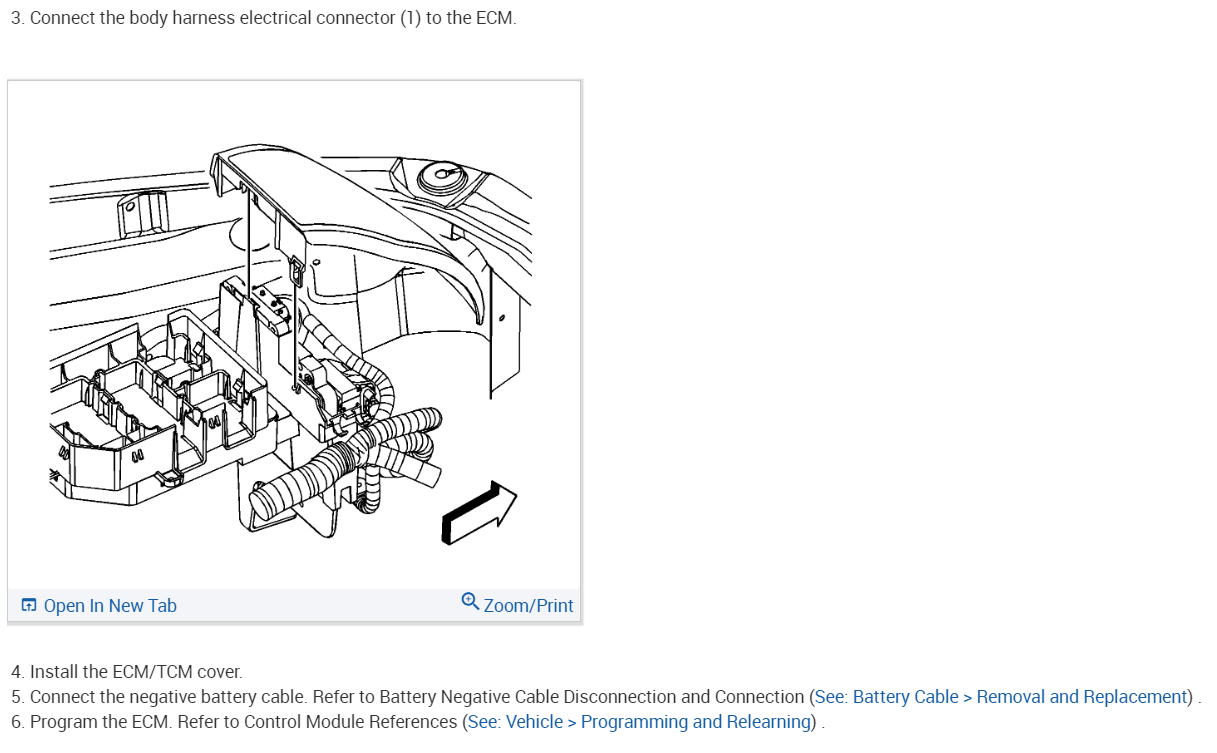 3. Connect the body harness electrical connector (1) to the ECM.

Open In New Tab

Zoom/Print

4. Install the ECM/TCM cover.
5. Connect the negative battery cable. Refer to Battery Negative Cable Disconnection and Connection (See: Battery Cable > Removal and Replacement) .
6. Program the ECM. Refer to Control Module References (See: Vehicle > Programming and Relearning) .