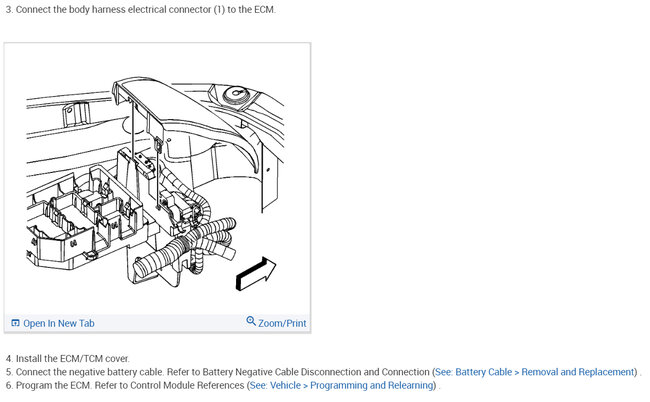 3. Connect the body harness electrical connector (1) to the ECM.

Open In New Tab
Zoom/Print

4. Install the ECM/TCM cover.
5. Connect the negative battery cable. Refer to Battery Negative Cable Disconnection and Connection (See: Battery Cable > Removal and Replacement) .
6. Program the ECM. Refer to Control Module References (See: Vehicle > Programming and Relearning) .