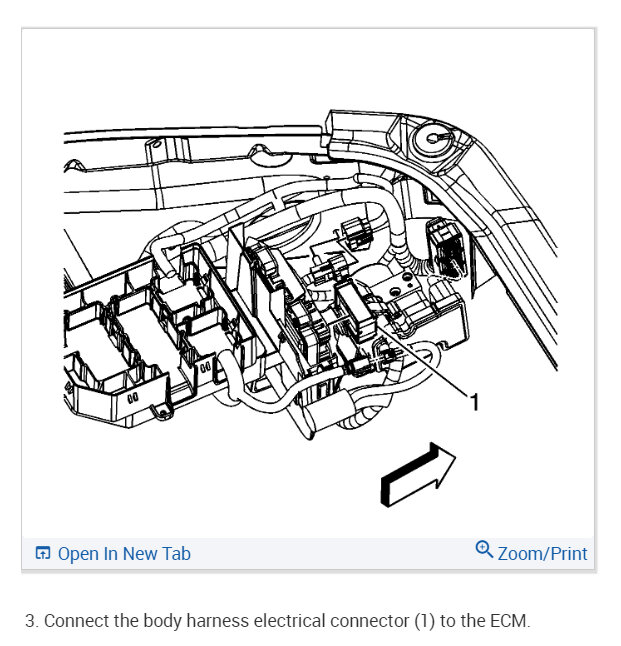 1

Open In New Tab

Zoom/Print

3. Connect the body harness electrical connector (1) to the ECM.