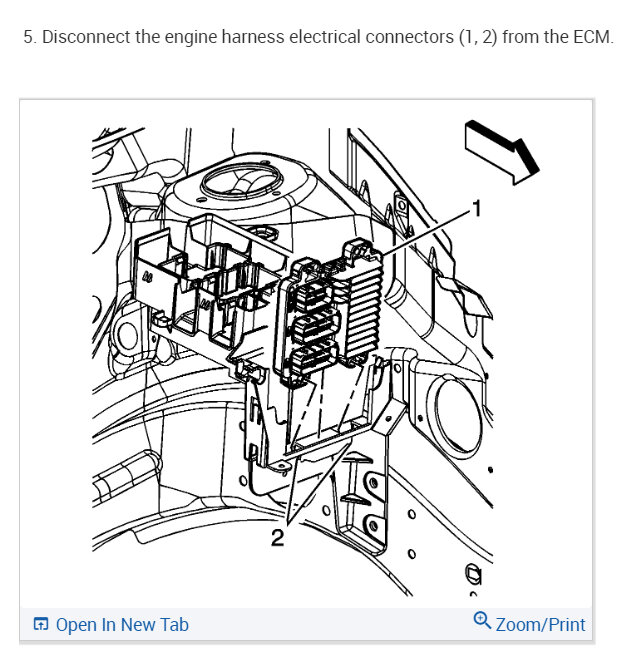 5. Disconnect the engine harness electrical connectors (1, 2) from the ECM.

1

2

Open In New Tab

Zoom/Print