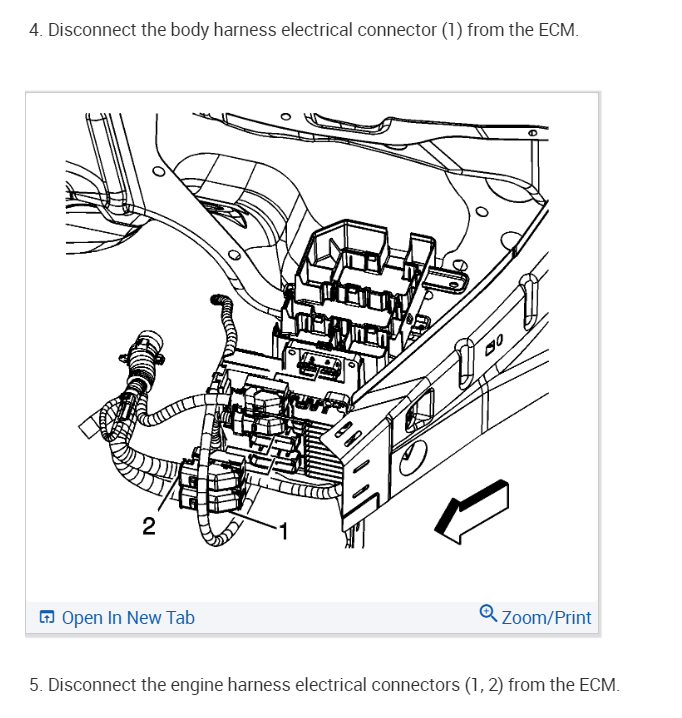 4. Disconnect the body harness electrical connector (1) from the ECM.

2

1

Open In New Tab

Zoom/Print

5. Disconnect the engine harness electrical connectors (1, 2) from the ECM.