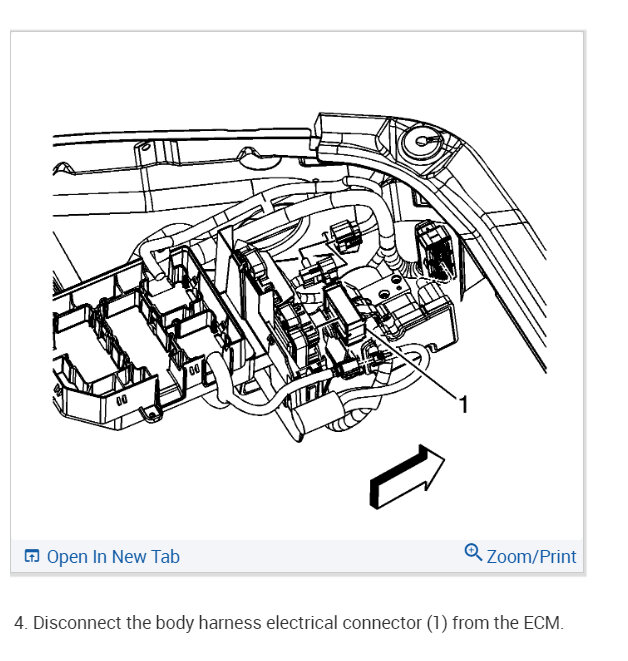 1

Open In New Tab

Zoom/Print

4. Disconnect the body harness electrical connector (1) from the ECM.