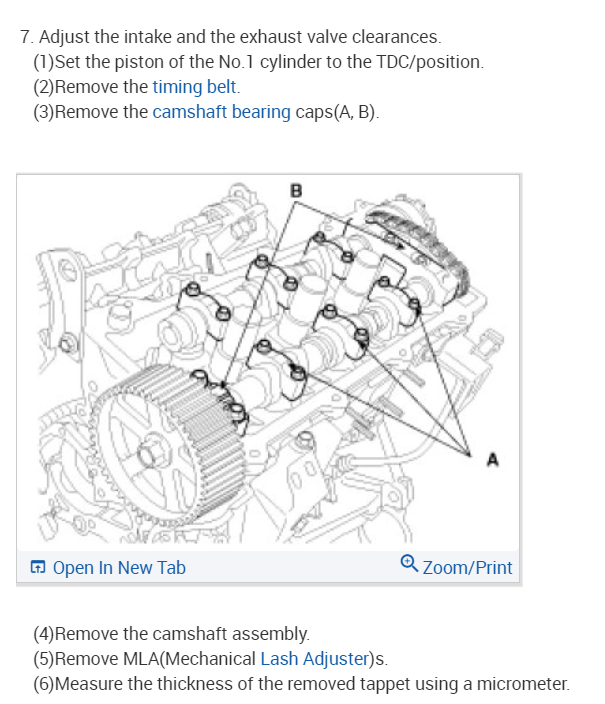 7. Adjust the intake and the exhaust valve clearances.
(1)Set the piston of the No.1 cylinder to the TDC/position.
(2)Remove the timing belt.
(3)Remove the camshaft bearing caps(A, B).

B

A

Open In New Tab

Zoom/Print

(4)Remove the camshaft assembly.
(5)Remove MLA(Mechanical Lash Adjuster)s.
(6)Measure the thickness of the removed tappet using a micrometer.